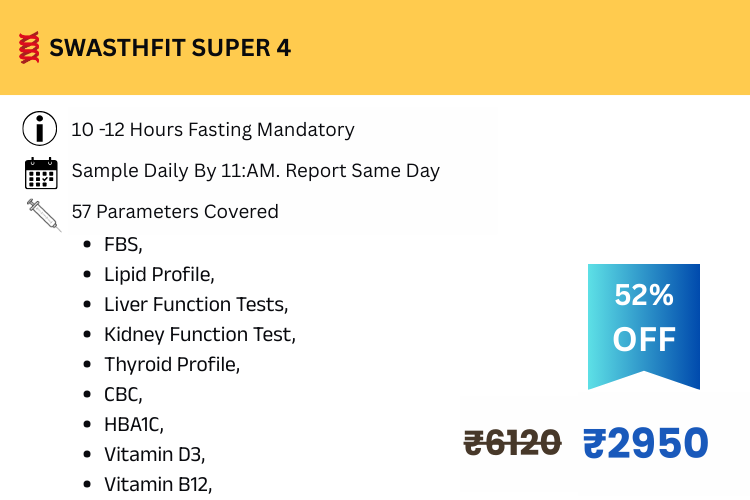 SWASTHFIT SUPER 4

10 -12 Hours Fasting Mandatory

Sample Daily By 11:AM. Report Same Day

57 Parameters Covered

• FBS,
• Lipid Profile,
• Liver Function Tests,
• Kidney Function Test,
• Thyroid Profile,
• CBC,
• HBA1C,
• Vitamin D3,
• Vitamin B12,

52% OFF

₹6120 ₹2950